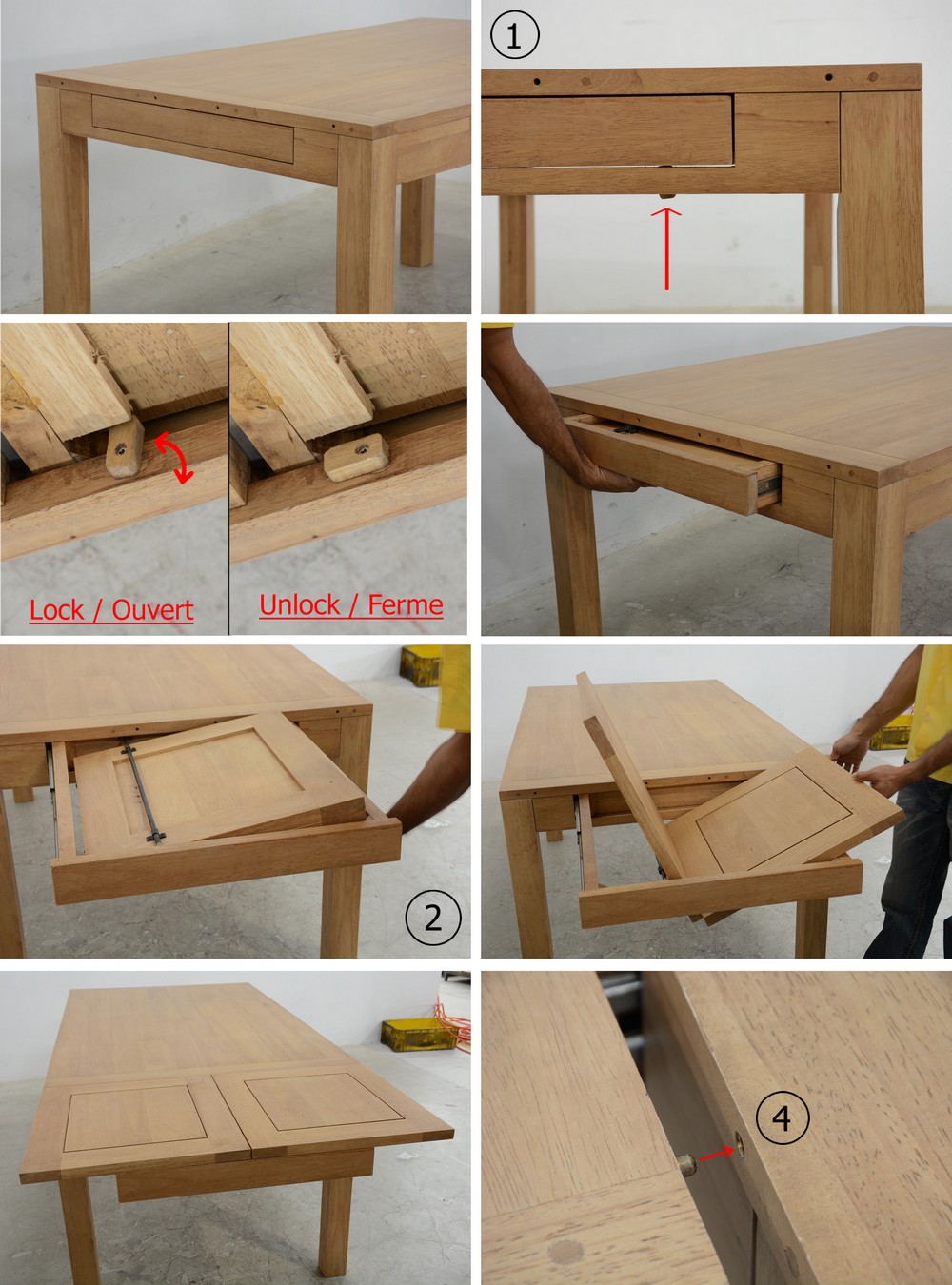 ①

Lock / Ouvert

Unlock / Ferme

②

④